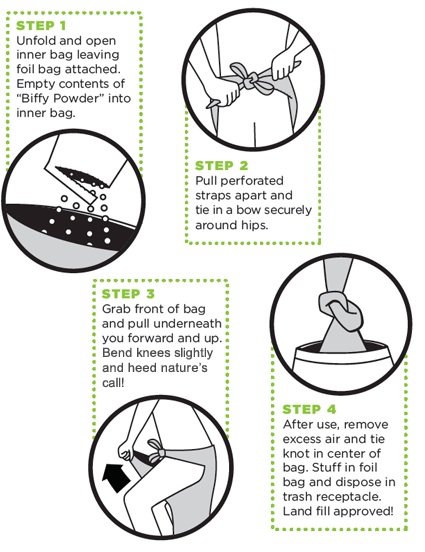 STEP 1
Unfold and open inner bag leaving foil bag attached. Empty contents of "Biffy Powder" into inner bag.

STEP 2
Pull perforated straps apart and tie in a bow securely around hips.

STEP 3
Grab front of bag and pull underneath you forward and up. Bend knees slightly and heed nature's call!

STEP 4
After use, remove excess air and tie knot in center of bag. Stuff in foil bag and dispose in trash receptacle. Land fill approved!